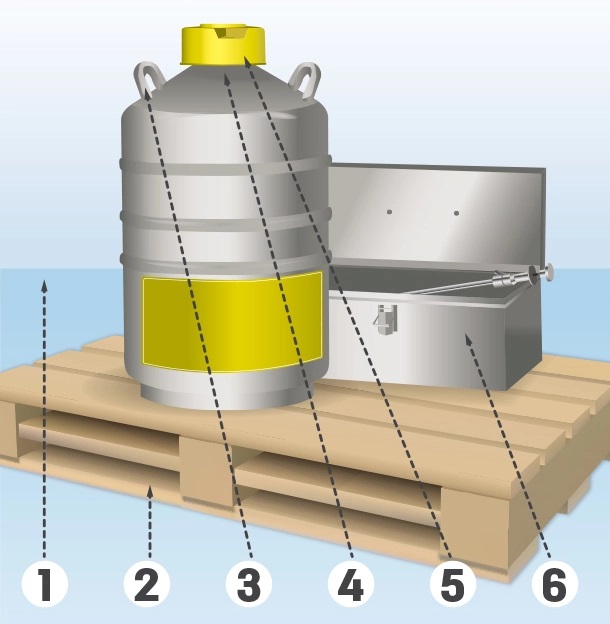 1 2 3 4 5 6